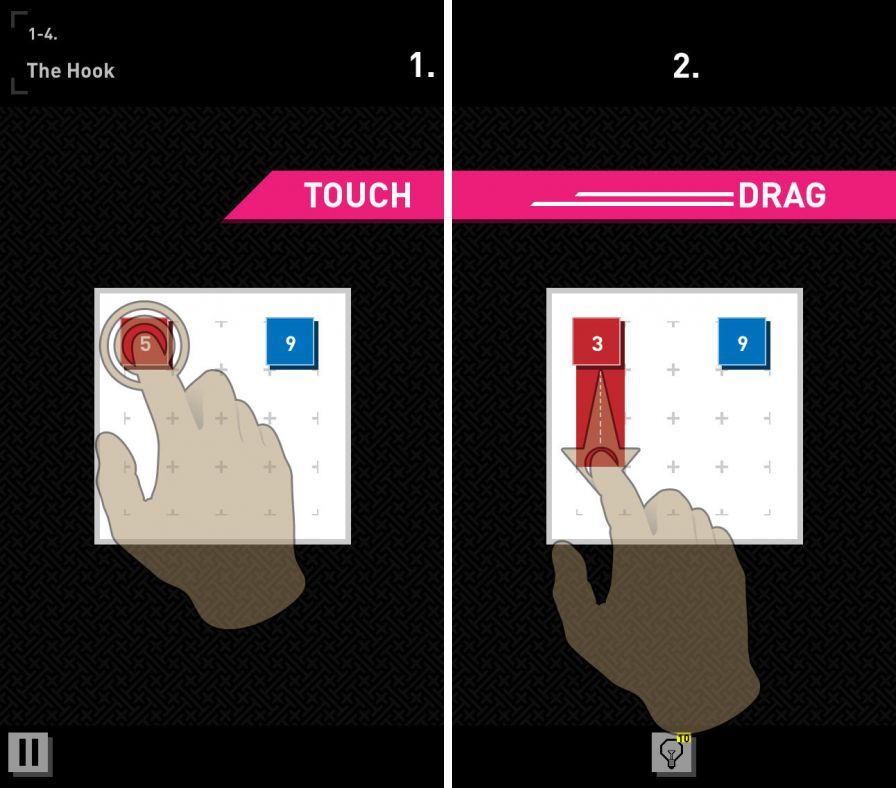 1-4.
The Hook

1.

TOUCH

5

9

2.

DRAG

3

9

10